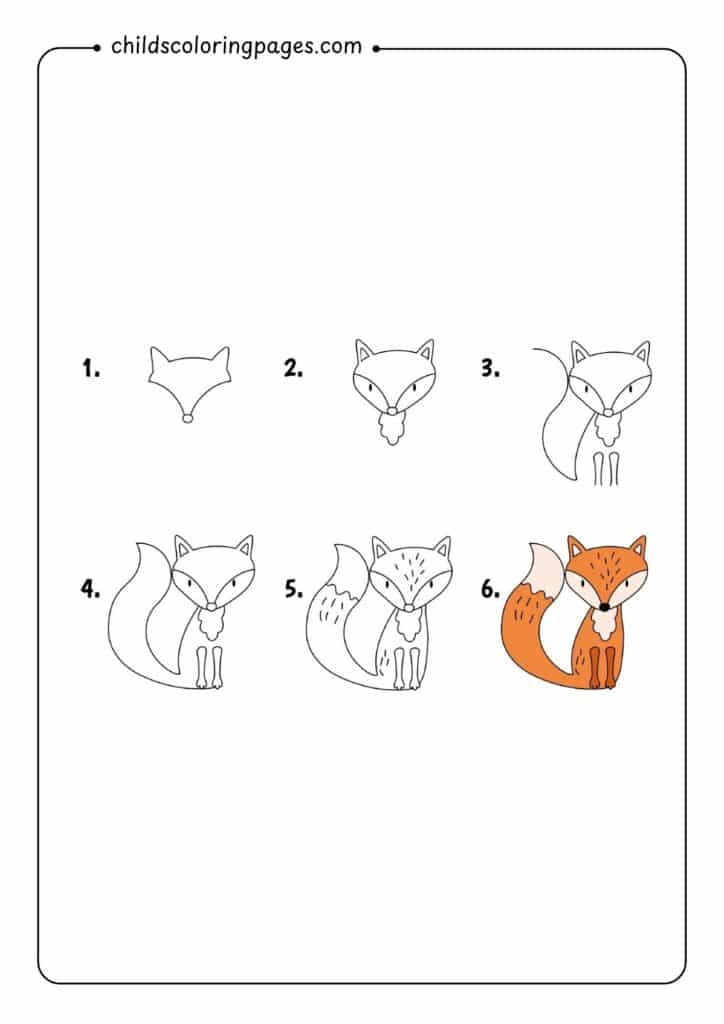 childscoloringpages.com

1.

2.

3.

4.

5.

6.