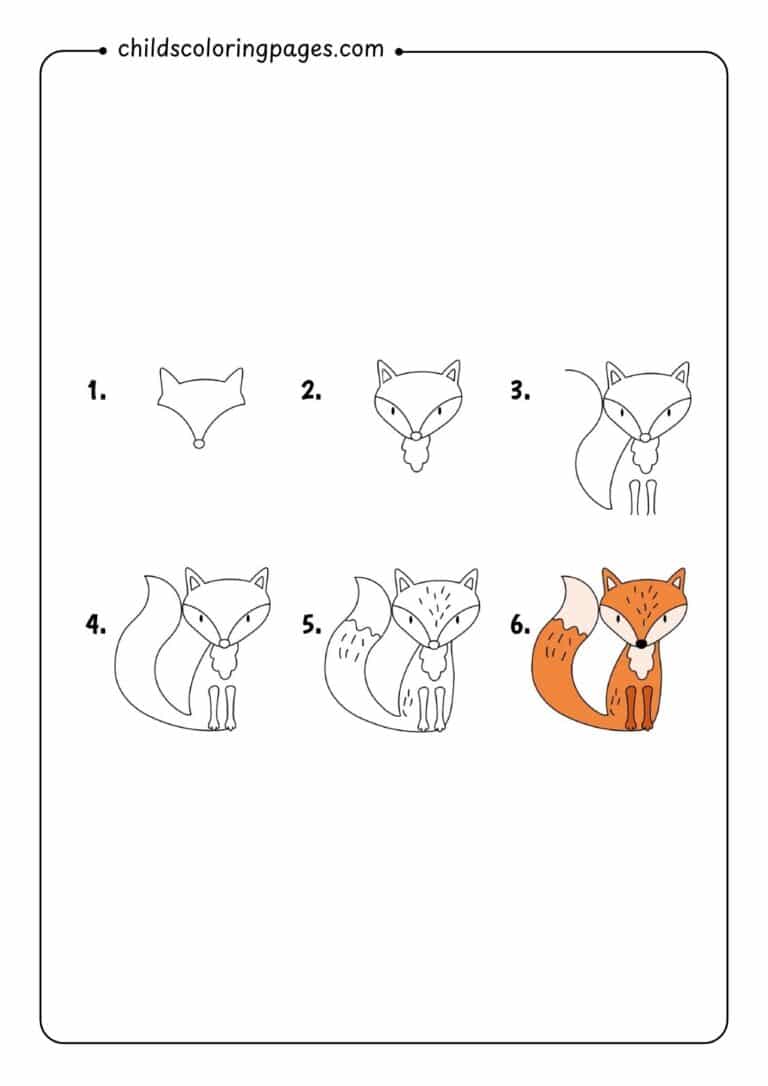 childscoloringpages.com

1.

2.

3.

4.

5.

6.